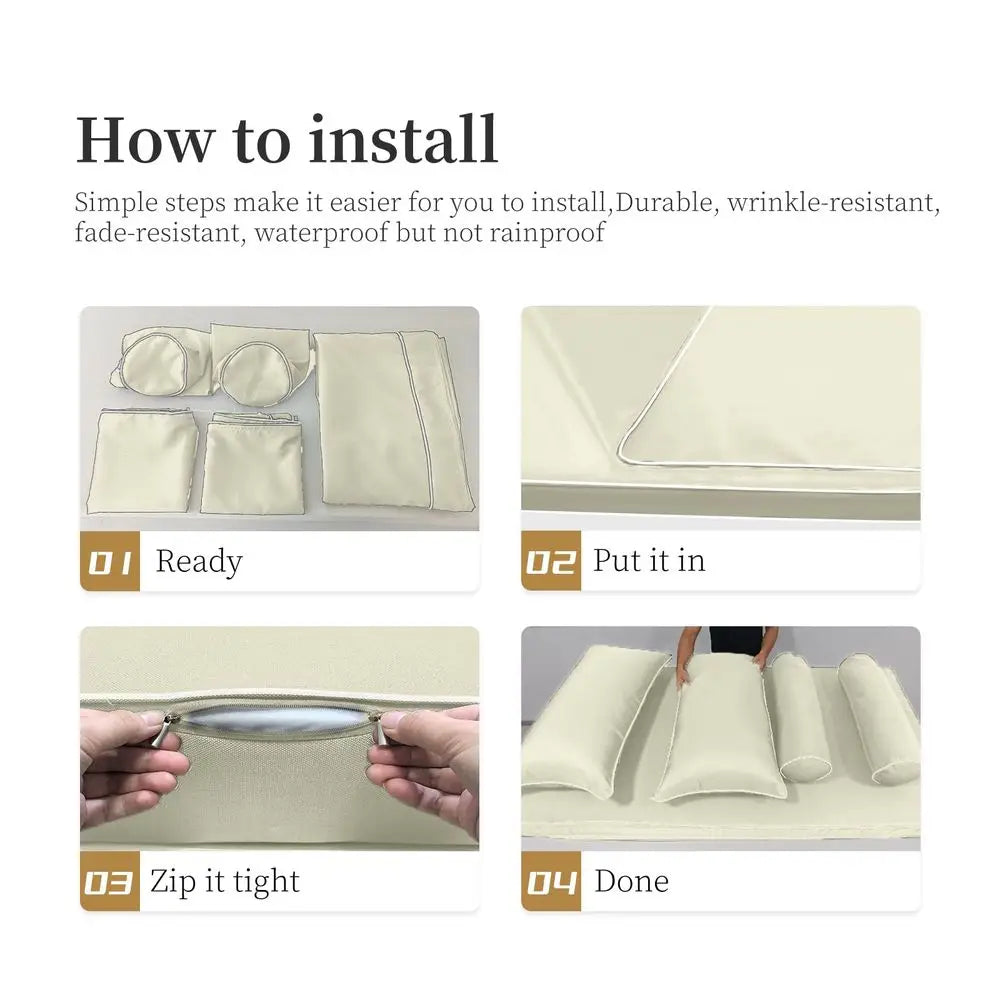 How to install

Simple steps make it easier for you to install,Durable, wrinkle-resistant, fade-resistant, waterproof but not rainproof

01 Ready

02 Put it in

03 Zip it tight

04 Done